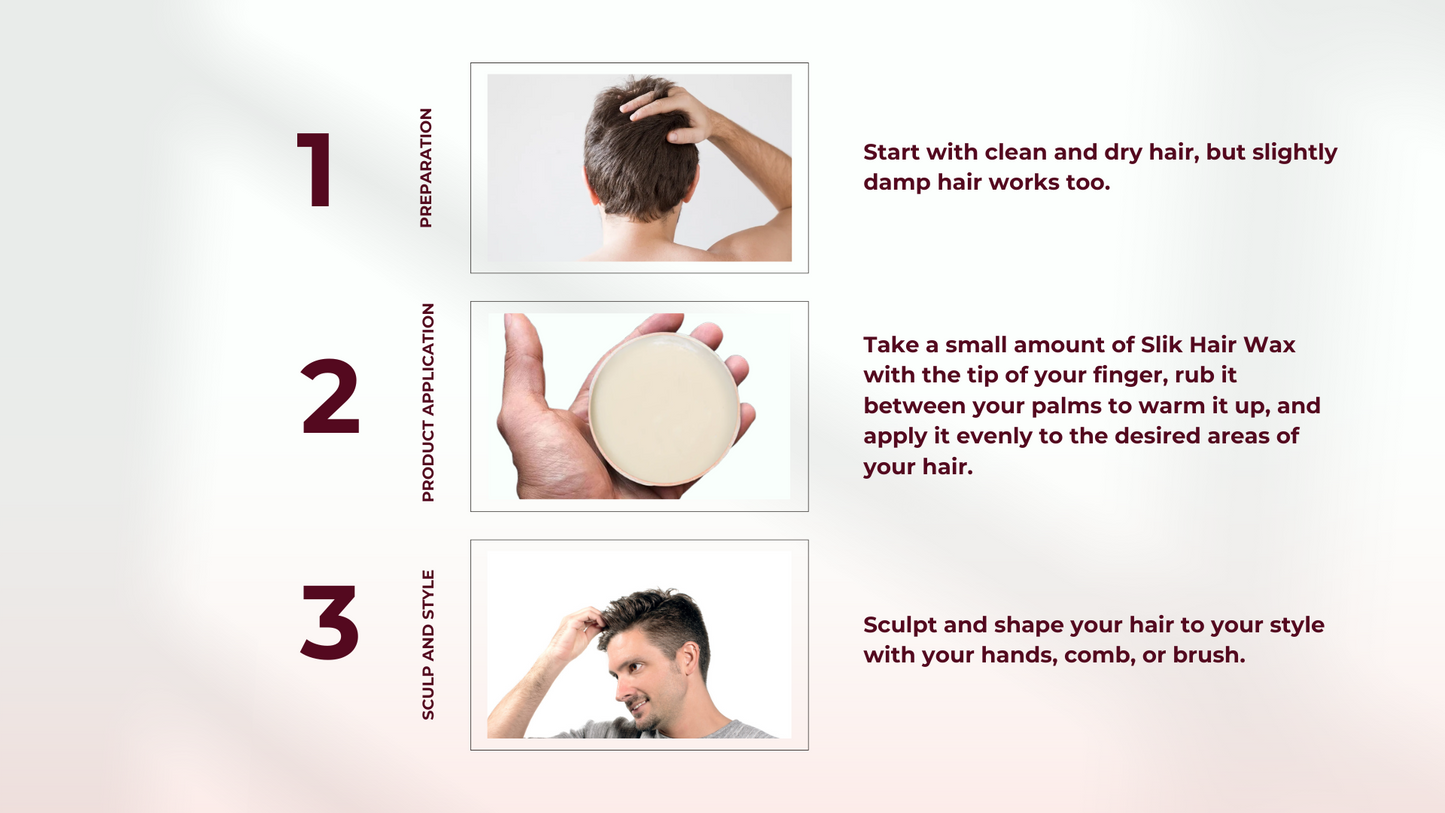 1

PREPARATION

Start with clean and dry hair, but slightly damp hair works too.

2

PRODUCT APPLICATION

Take a small amount of Slik Hair Wax with the tip of your finger, rub it between your palms to warm it up, and apply it evenly to the desired areas of your hair.

3

SCULP AND STYLE

Sculpt and shape your hair to your style with your hands, comb, or brush.