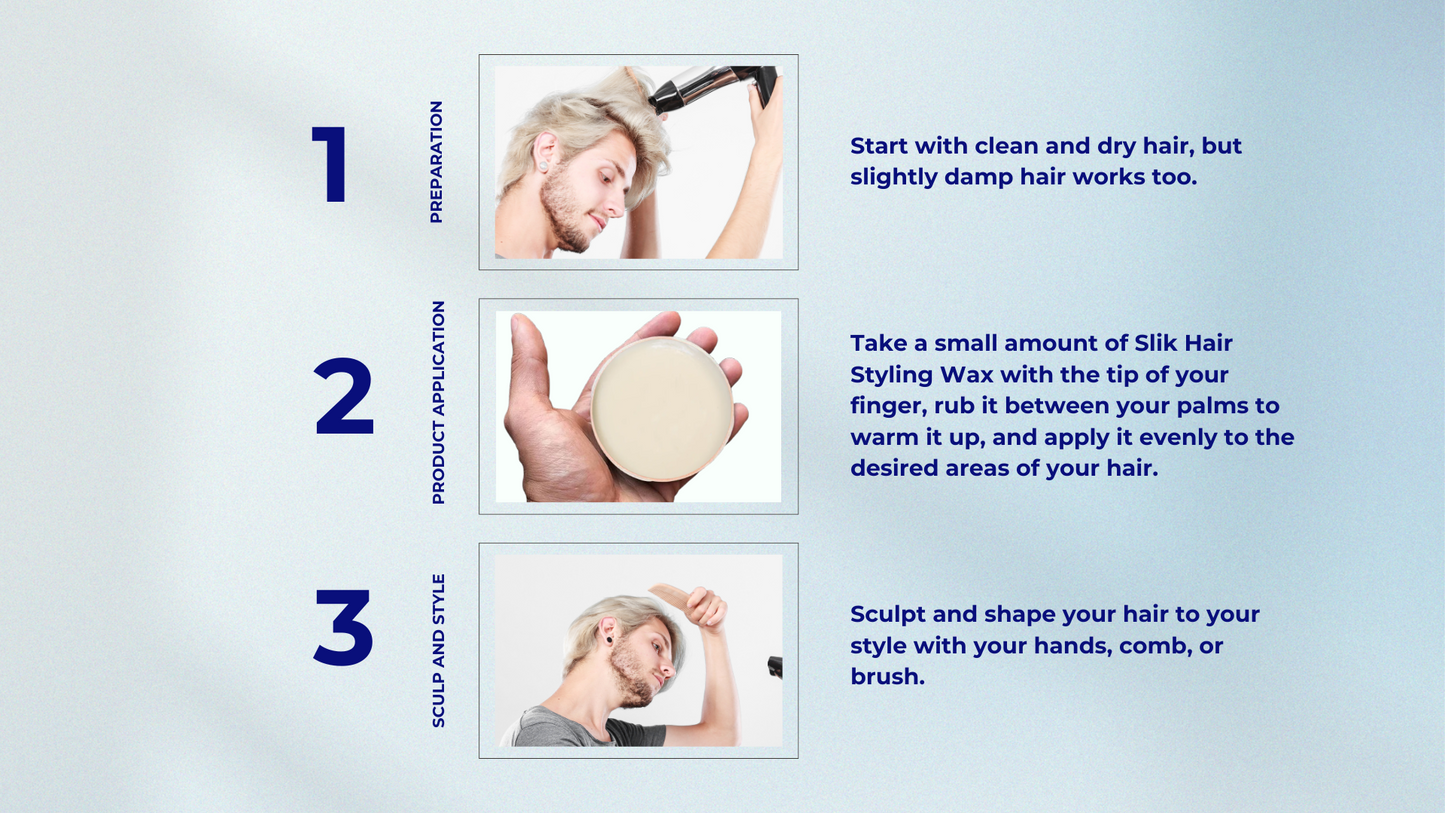 1

PREPARATION

Start with clean and dry hair, but slightly damp hair works too.

2

PRODUCT APPLICATION

Take a small amount of Slik Hair Styling Wax with the tip of your finger, rub it between your palms to warm it up, and apply it evenly to the desired areas of your hair.

3

SCULP AND STYLE

Sculpt and shape your hair to your style with your hands, comb, or brush.