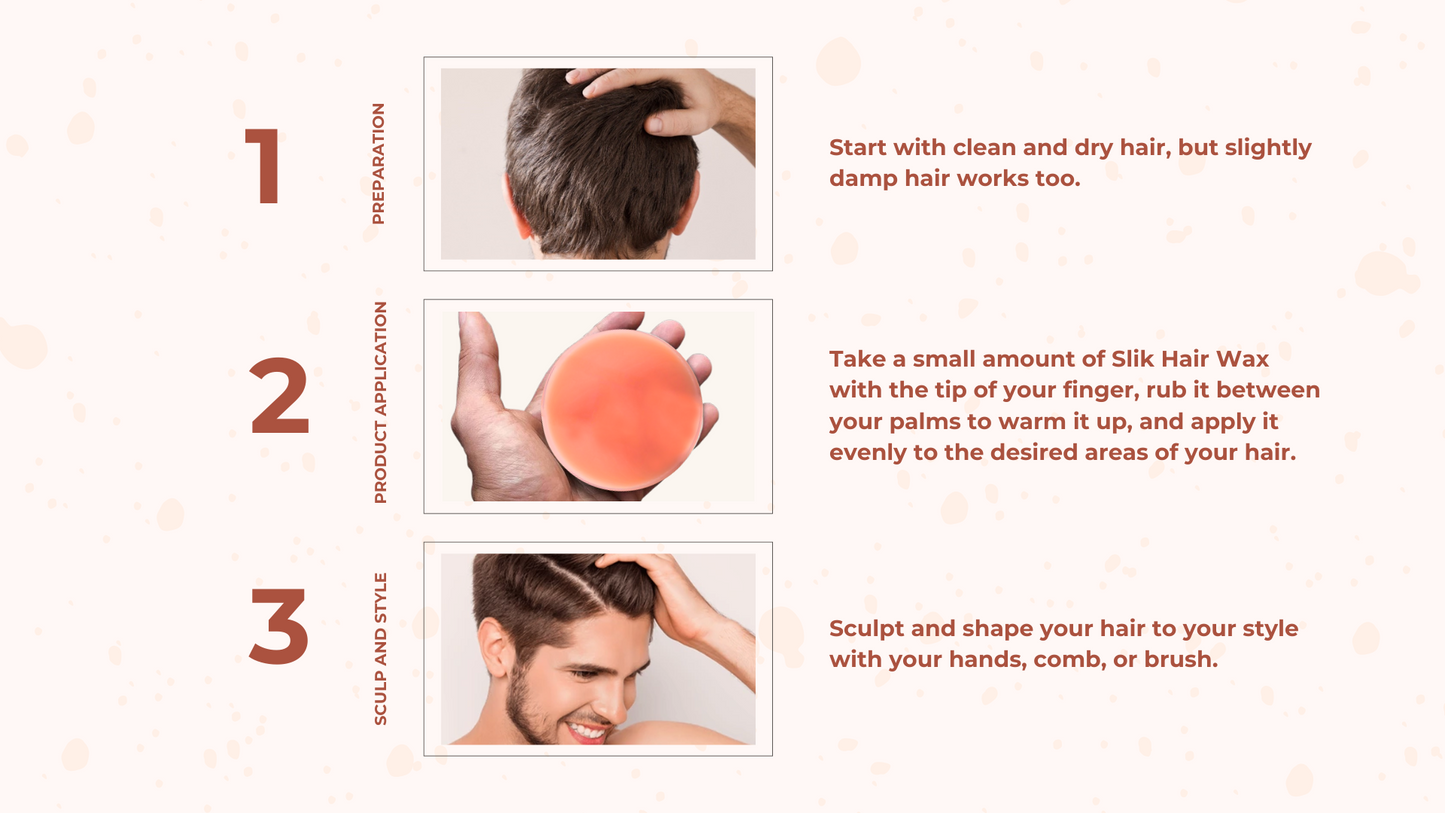 1

PREPARATION

Start with clean and dry hair, but slightly damp hair works too.

2

PRODUCT APPLICATION

Take a small amount of Slik Hair Wax with the tip of your finger, rub it between your palms to warm it up, and apply it evenly to the desired areas of your hair.

3

SCULP AND STYLE

Sculpt and shape your hair to your style with your hands, comb, or brush.